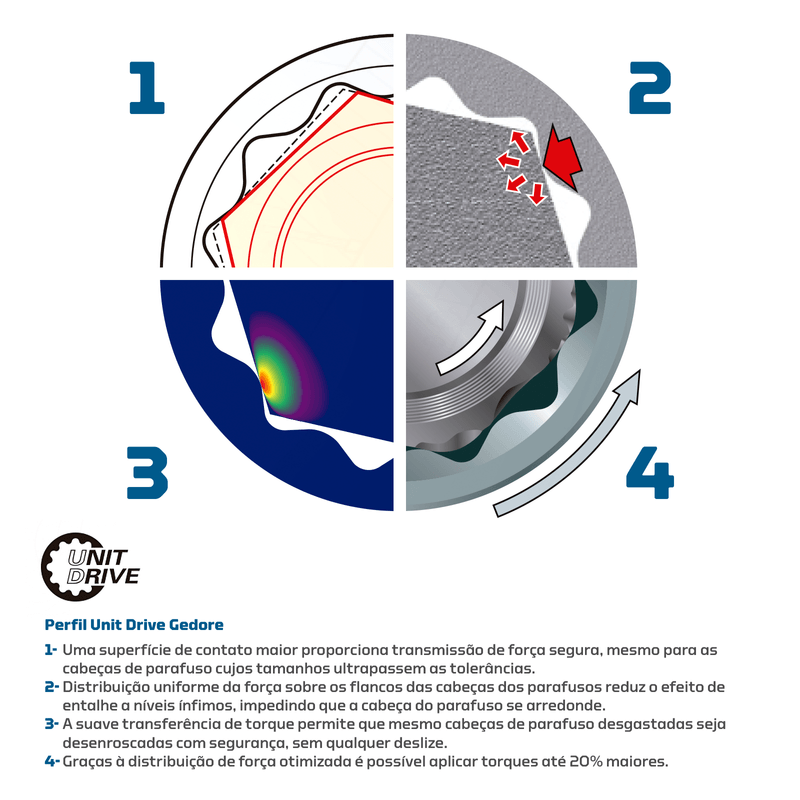 1

2

3

4

UNIT DRIVE

Perfil Unit Drive Gedore

1- Uma superfície de contato maior proporciona transmissão de força segura, mesmo para as cabeças de parafuso cujos tamanhos ultrapassem as tolerâncias.
2- Distribuição uniforme da força sobre os flancos das cabeças dos parafusos reduz o efeito de entalhe a níveis ínfimos, impedindo que a cabeça do parafuso se arredonde.
3- A suave transferência de torque permite que mesmo cabeças de parafuso desgastadas seja desenroscadas com segurança, sem qualquer deslize.
4- Graças à distribuição de força otimizada é possível aplicar torques até 20% maiores.